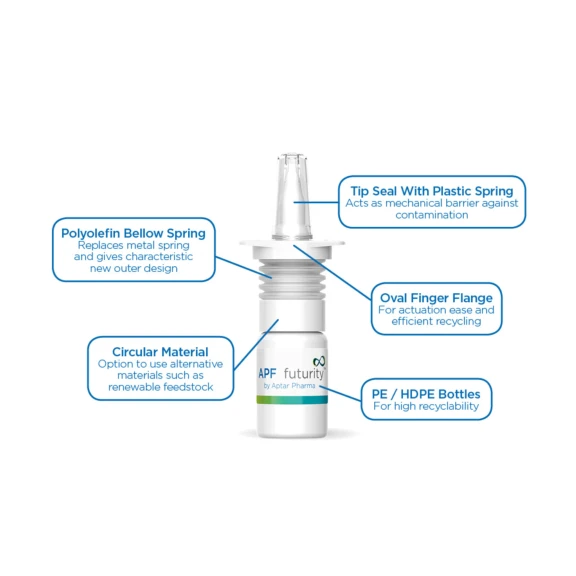 Tip Seal With Plastic Spring
Acts as mechanical barrier against contamination

Polyolefin Bellow Spring
Replaces metal spring and gives characteristic new outer design

Oval Finger Flange
For actuation ease and efficient recycling

Circular Material
Option to use alternative materials such as renewable feedstock

APF futurity™
by Aptar Pharma

PE / HDPE Bottles
For high recyclability