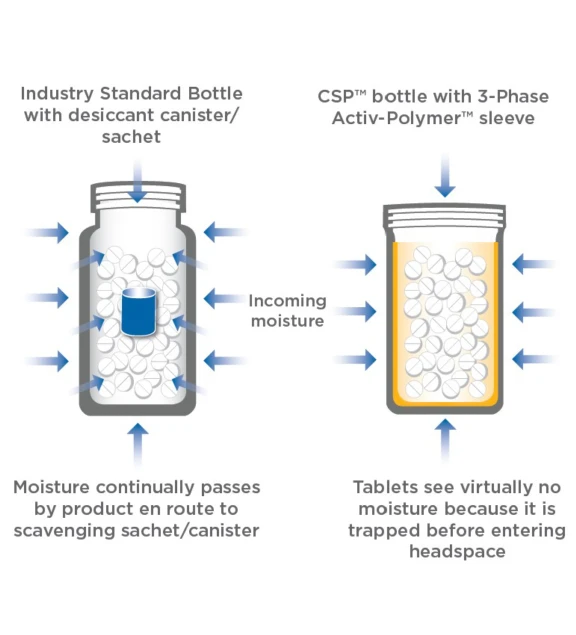 Industry Standard Bottle with desiccant canister/ sachet

CSP™ bottle with 3-Phase Activ-Polymer™ sleeve

Incoming moisture

Moisture continually passes by product en route to scavenging sachet/canister

Tablets see virtually no moisture because it is trapped before entering headspace