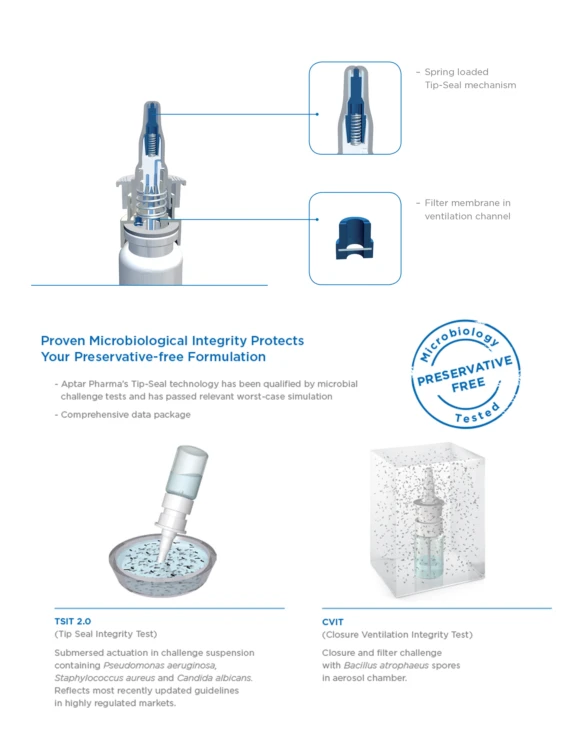 - Spring loaded Tip-Seal mechanism

- Filter membrane in ventilation channel

Proven Microbiological Integrity Protects Your Preservative-free Formulation

- Aptar Pharma's Tip-Seal technology has been qualified by microbial challenge tests and has passed relevant worst-case simulation

- Comprehensive data package

Microbiology PRESERVATIVE FREE Tested

TSIT 2.0
(Tip Seal Integrity Test)

Submersed actuation in challenge suspension containing Pseudomonas aeruginosa, Staphylococcus aureus and Candida albicans. Reflects most recently updated guidelines in highly regulated markets.

CVIT
(Closure Ventilation Integrity Test)

Closure and filter challenge with Bacillus atrophaeus spores in aerosol chamber.