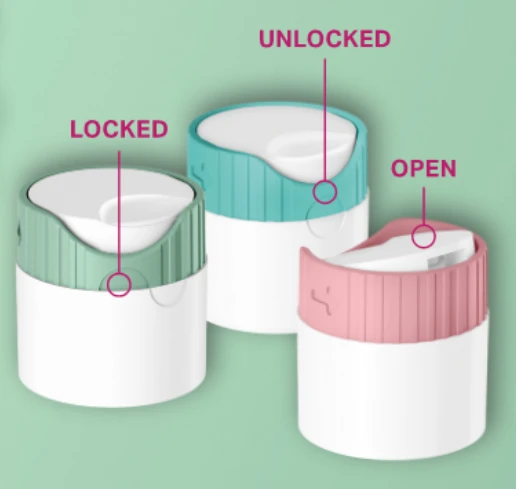 UNLOCKED

LOCKED

OPEN