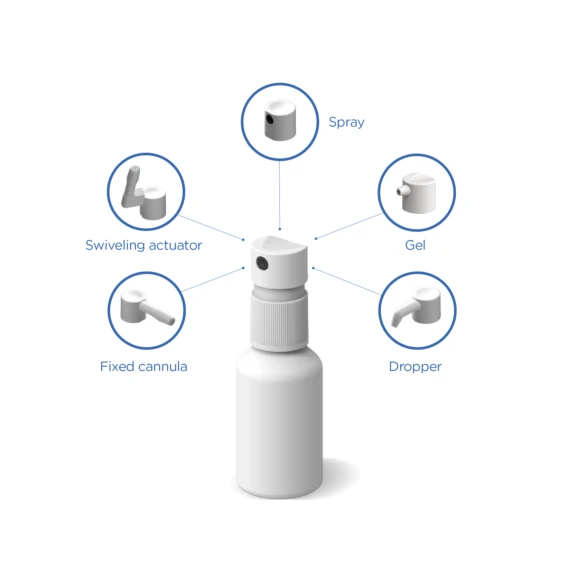 Spray

Swiveling actuator

Gel

Fixed cannula

Dropper